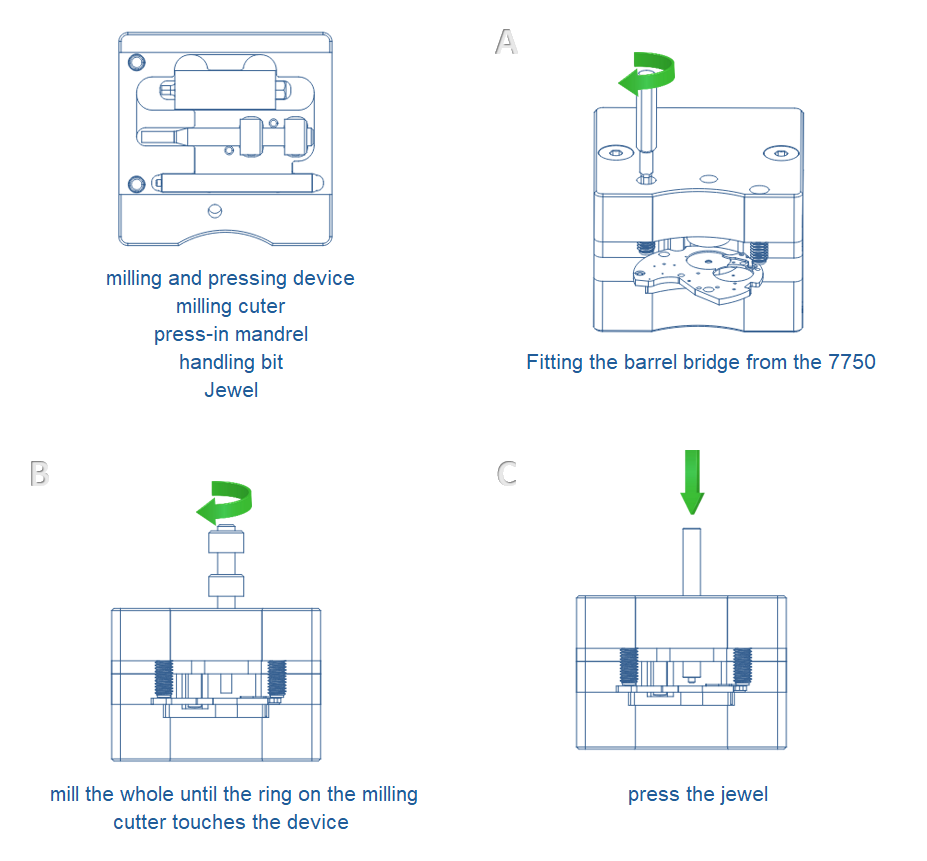 milling and pressing device
milling cuter
press-in mandrel
handling bit
Jewel

A

Fitting the barrel bridge from the 7750

B

mill the whole until the ring on the milling cutter touches the device

C

press the jewel