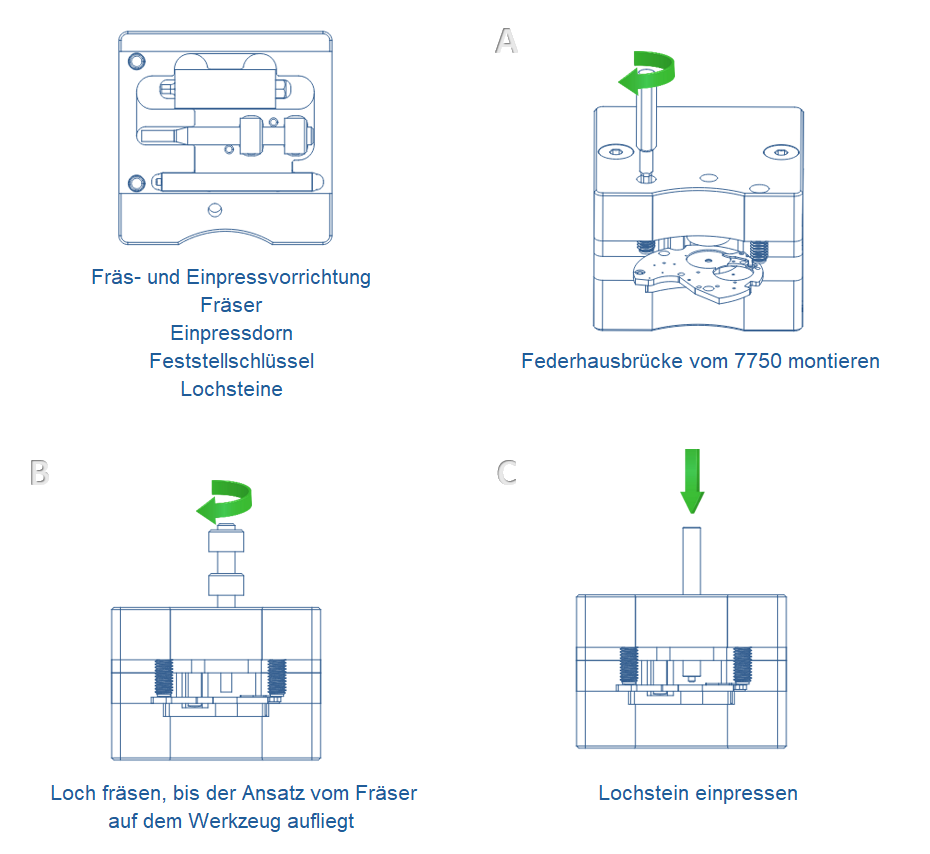 Fräs- und Einpressvorrichtung
Fräser
Einpressdorn
Feststellschlüssel
Lochsteine

A

Federhausbrücke vom 7750 montieren

B

Loch fräsen, bis der Ansatz vom Fräser auf dem Werkzeug aufliegt

C

Lochstein einpressen